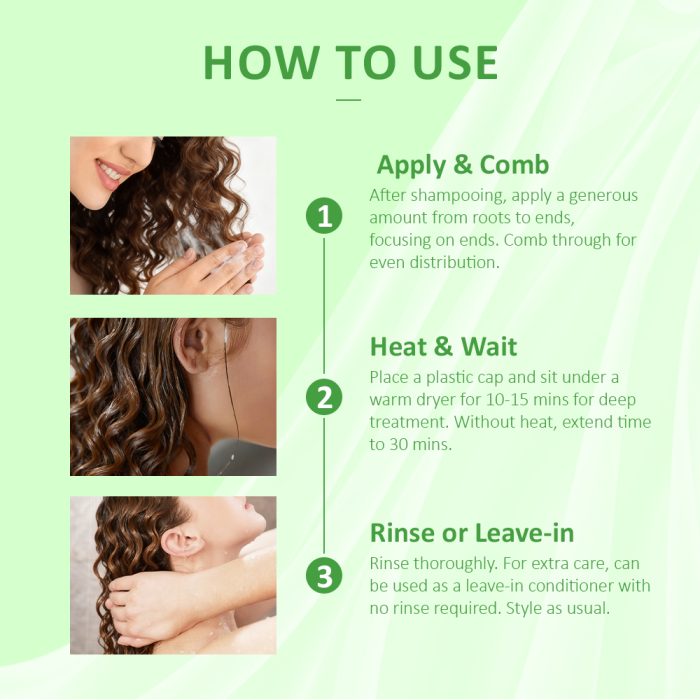 HOW TO USE

1

Apply & Comb

After shampooing, apply a generous amount from roots to ends, focusing on ends. Comb through for even distribution.

2

Heat & Wait

Place a plastic cap and sit under a warm dryer for 10-15 mins for deep treatment. Without heat, extend time to 30 mins.

3

Rinse or Leave-in

Rinse thoroughly. For extra care, can be used as a leave-in conditioner with no rinse required. Style as usual.