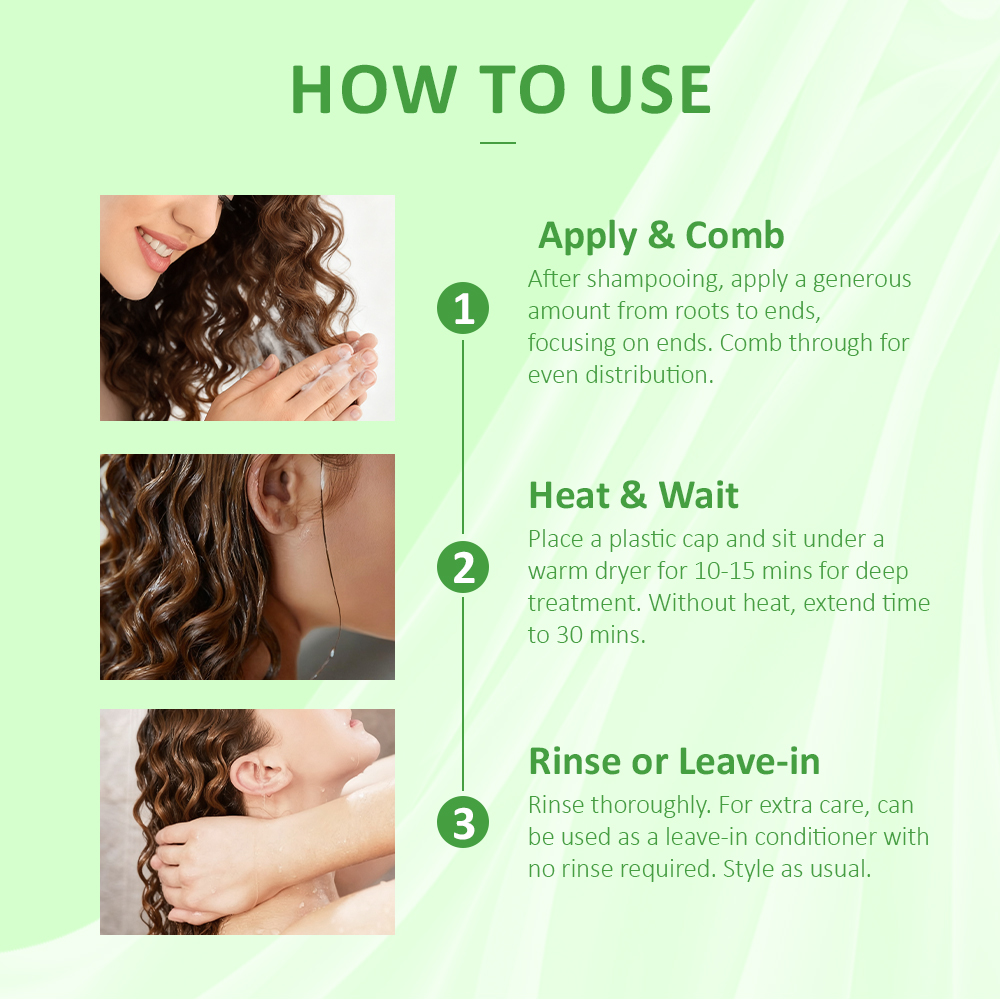 HOW TO USE

1

Apply & Comb

After shampooing, apply a generous amount from roots to ends, focusing on ends. Comb through for even distribution.

2

Heat & Wait

Place a plastic cap and sit under a warm dryer for 10-15 mins for deep treatment. Without heat, extend time to 30 mins.

3

Rinse or Leave-in

Rinse thoroughly. For extra care, can be used as a leave-in conditioner with no rinse required. Style as usual.