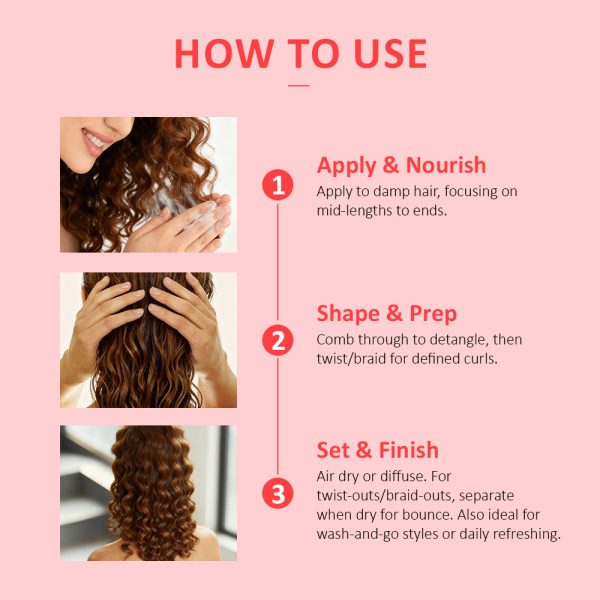 HOW TO USE

1

Apply & Nourish

Apply to damp hair, focusing on mid-lengths to ends.

2

Shape & Prep

Comb through to detangle, then twist/braid for defined curls.

3

Set & Finish

Air dry or diffuse. For twist-outs/braid-outs, separate when dry for bounce. Also ideal for wash-and-go styles or daily refreshing.