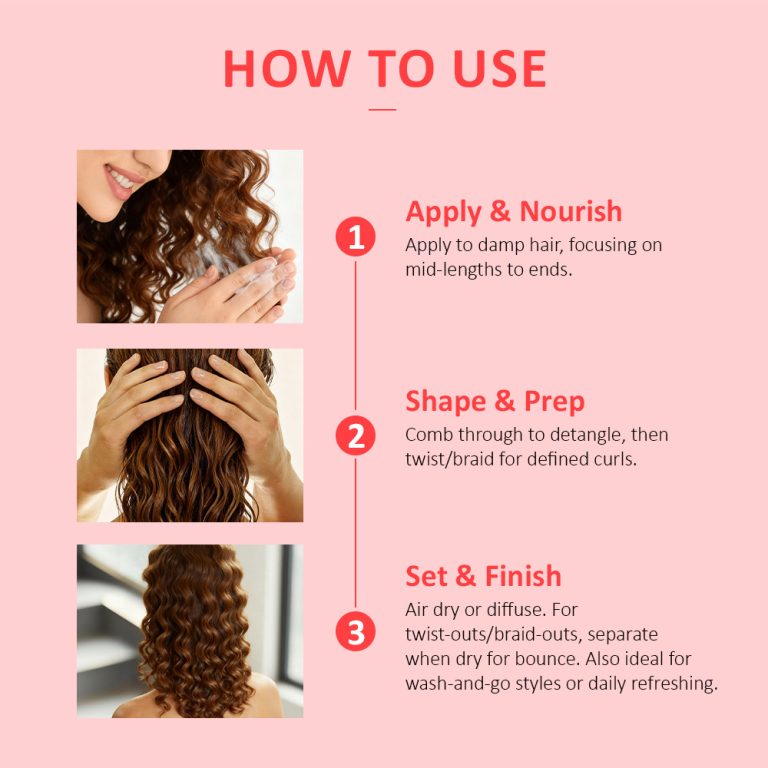 HOW TO USE

1

Apply & Nourish

Apply to damp hair, focusing on mid-lengths to ends.

2

Shape & Prep

Comb through to detangle, then twist/braid for defined curls.

3

Set & Finish

Air dry or diffuse. For twist-outs/braid-outs, separate when dry for bounce. Also ideal for wash-and-go styles or daily refreshing.