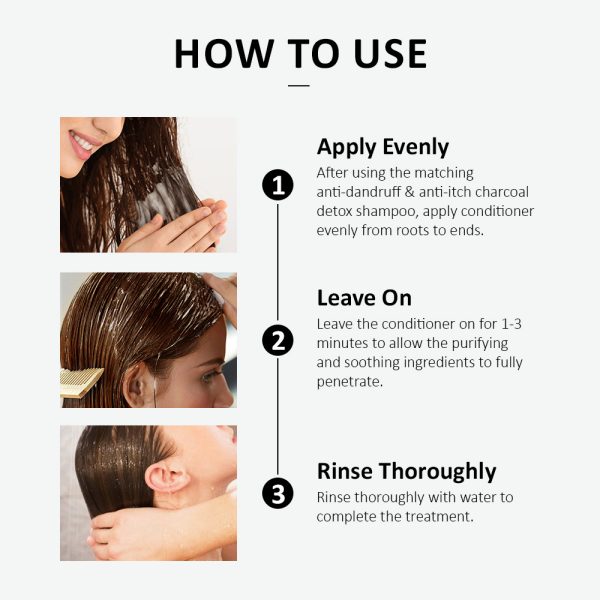 HOW TO USE

1
Apply Evenly
After using the matching anti-dandruff & anti-itch charcoal detox shampoo, apply conditioner evenly from roots to ends.

2
Leave On
Leave the conditioner on for 1-3 minutes to allow the purifying and soothing ingredients to fully penetrate.

3
Rinse Thoroughly
Rinse thoroughly with water to complete the treatment.