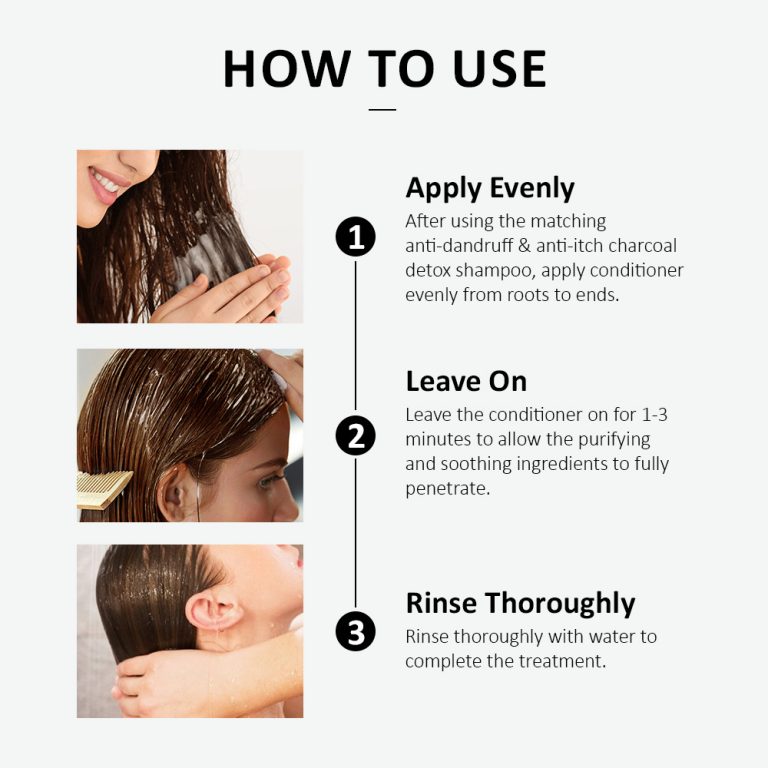 HOW TO USE

1

Apply Evenly

After using the matching anti-dandruff & anti-itch charcoal detox shampoo, apply conditioner evenly from roots to ends.

2

Leave On

Leave the conditioner on for 1-3 minutes to allow the purifying and soothing ingredients to fully penetrate.

3

Rinse Thoroughly

Rinse thoroughly with water to complete the treatment.