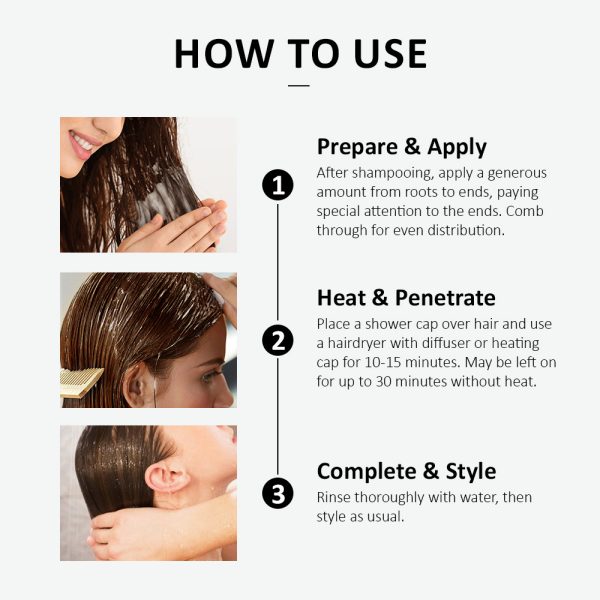 HOW TO USE

1

Prepare & Apply

After shampooing, apply a generous amount from roots to ends, paying special attention to the ends. Comb through for even distribution.

2

Heat & Penetrate

Place a shower cap over hair and use a hairdryer with diffuser or heating cap for 10-15 minutes. May be left on for up to 30 minutes without heat.

3

Complete & Style

Rinse thoroughly with water, then style as usual.