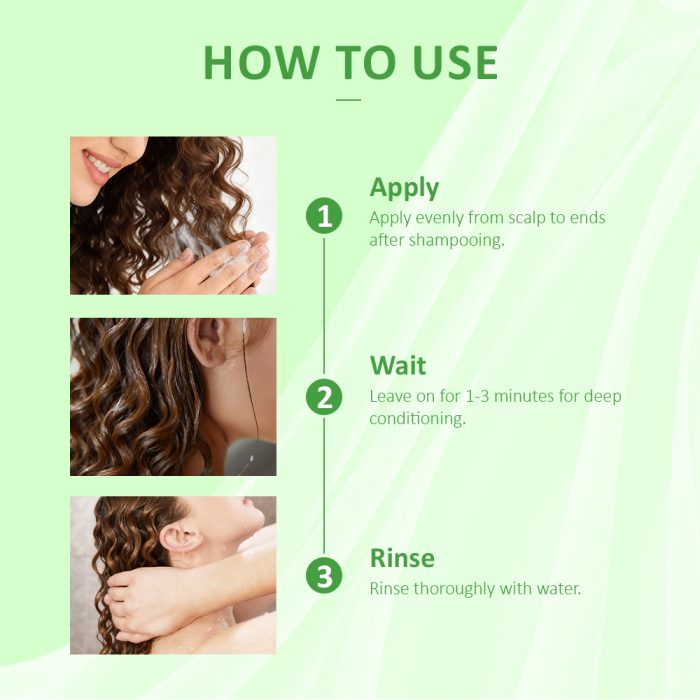 HOW TO USE

1

Apply

Apply evenly from scalp to ends after shampooing.

2

Wait

Leave on for 1-3 minutes for deep conditioning.

3

Rinse

Rinse thoroughly with water.