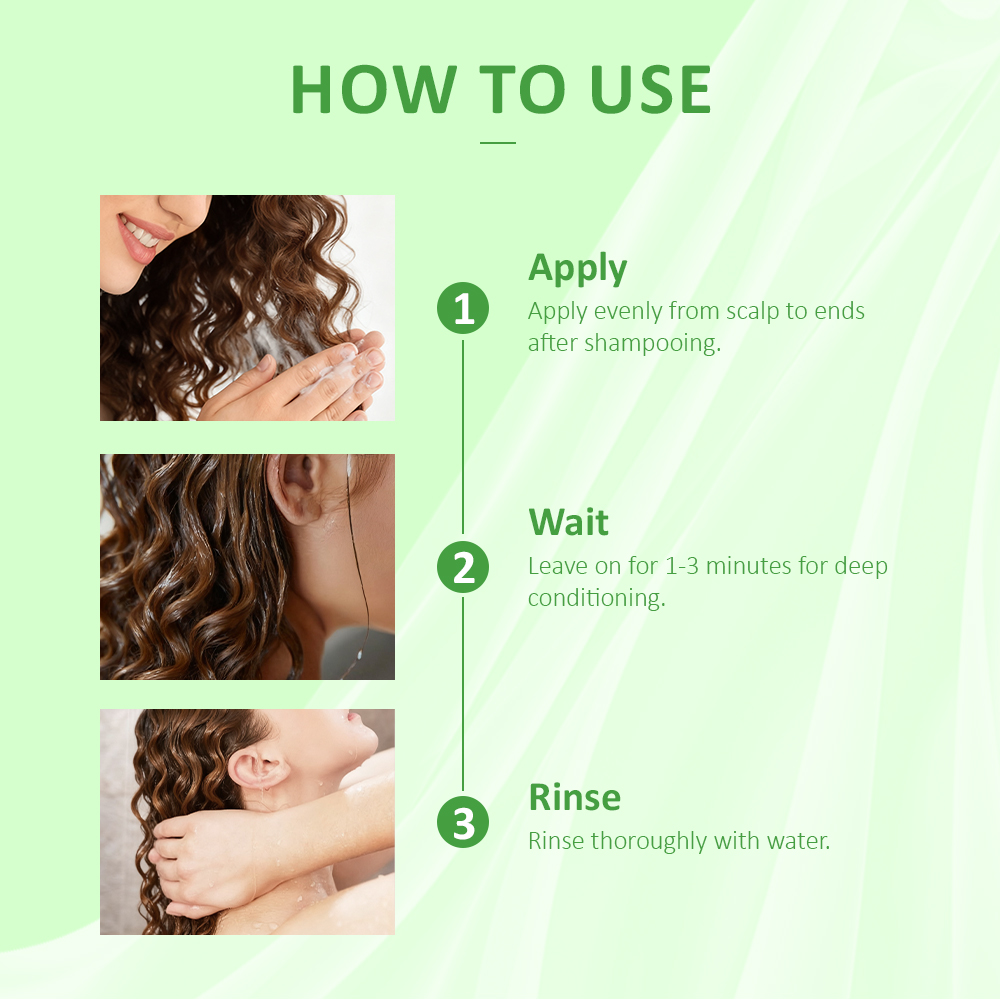 HOW TO USE

1
Apply
Apply evenly from scalp to ends after shampooing.

2
Wait
Leave on for 1-3 minutes for deep conditioning.

3
Rinse
Rinse thoroughly with water.