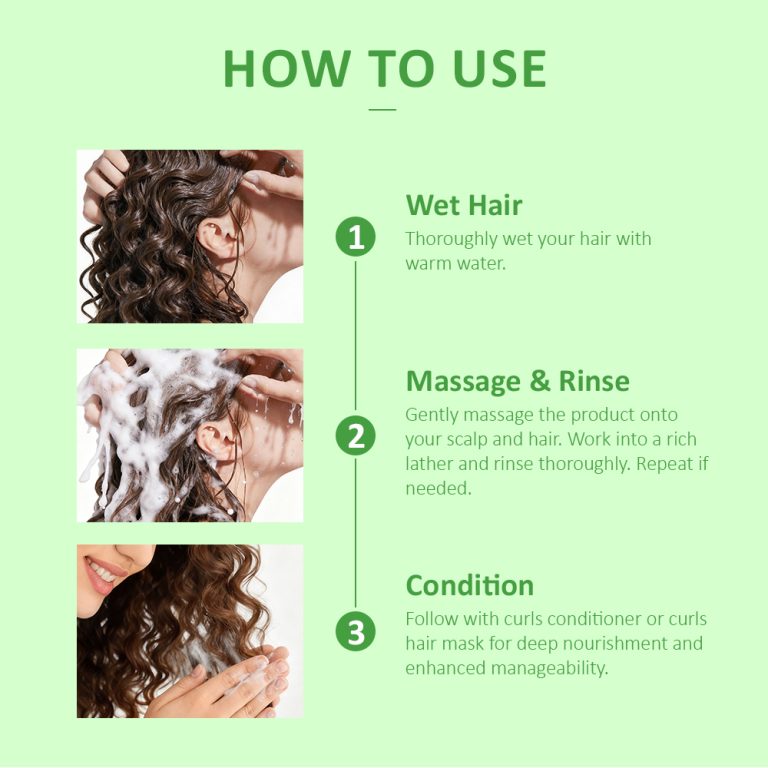 HOW TO USE

1

Wet Hair

Thoroughly wet your hair with warm water.

2

Massage & Rinse

Gently massage the product onto your scalp and hair. Work into a rich lather and rinse thoroughly. Repeat if needed.

3

Condition

Follow with curls conditioner or curls hair mask for deep nourishment and enhanced manageability.