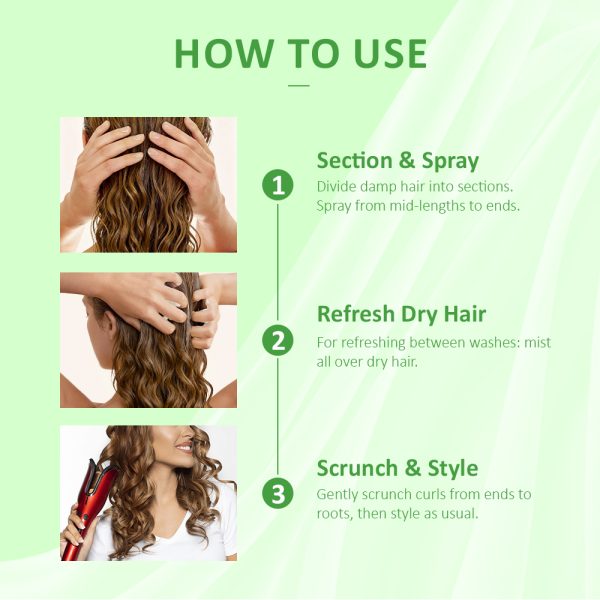 HOW TO USE

1

Section & Spray

Divide damp hair into sections. Spray from mid-lengths to ends.

2

Refresh Dry Hair

For refreshing between washes: mist all over dry hair.

3

Scrunch & Style

Gently scrunch curls from ends to roots, then style as usual.