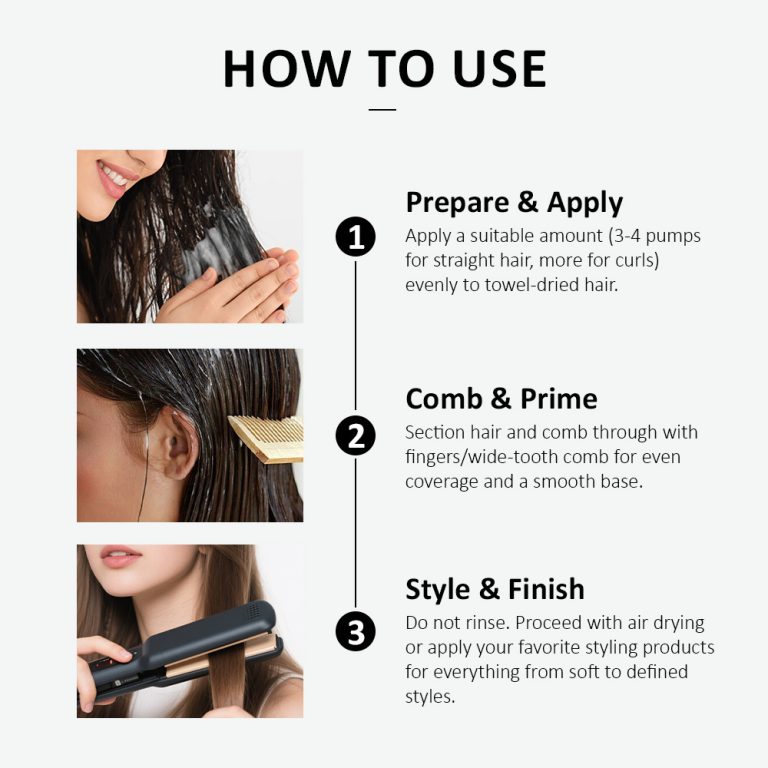 HOW TO USE

1

Prepare & Apply
Apply a suitable amount (3-4 pumps for straight hair, more for curls) evenly to towel-dried hair.

2

Comb & Prime
Section hair and comb through with fingers/wide-tooth comb for even coverage and a smooth base.

3

Style & Finish
Do not rinse. Proceed with air drying or apply your favorite styling products for everything from soft to defined styles.