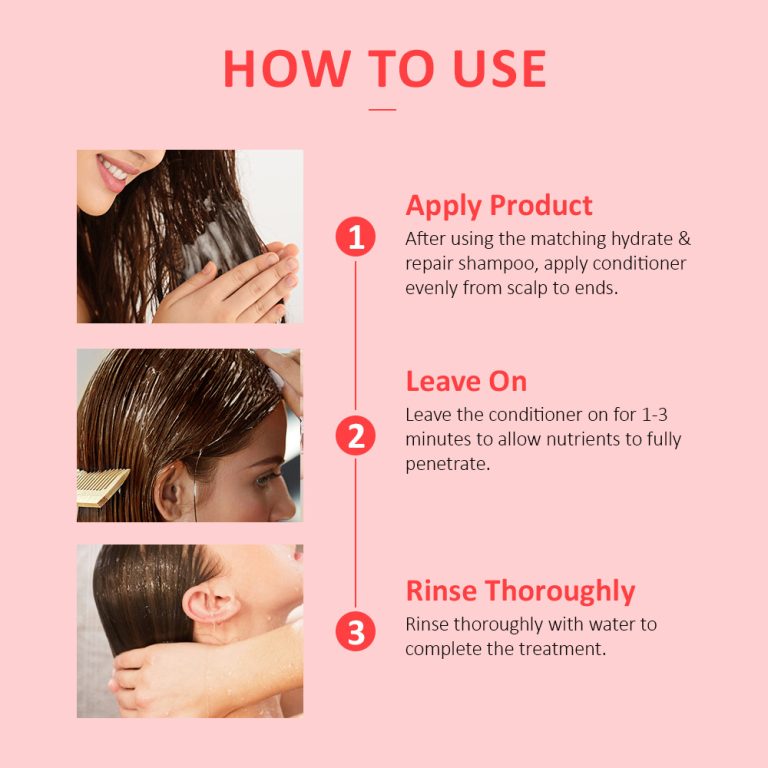 HOW TO USE

1

Apply Product

After using the matching hydrate & repair shampoo, apply conditioner evenly from scalp to ends.

2

Leave On

Leave the conditioner on for 1-3 minutes to allow nutrients to fully penetrate.

3

Rinse Thoroughly

Rinse thoroughly with water to complete the treatment.