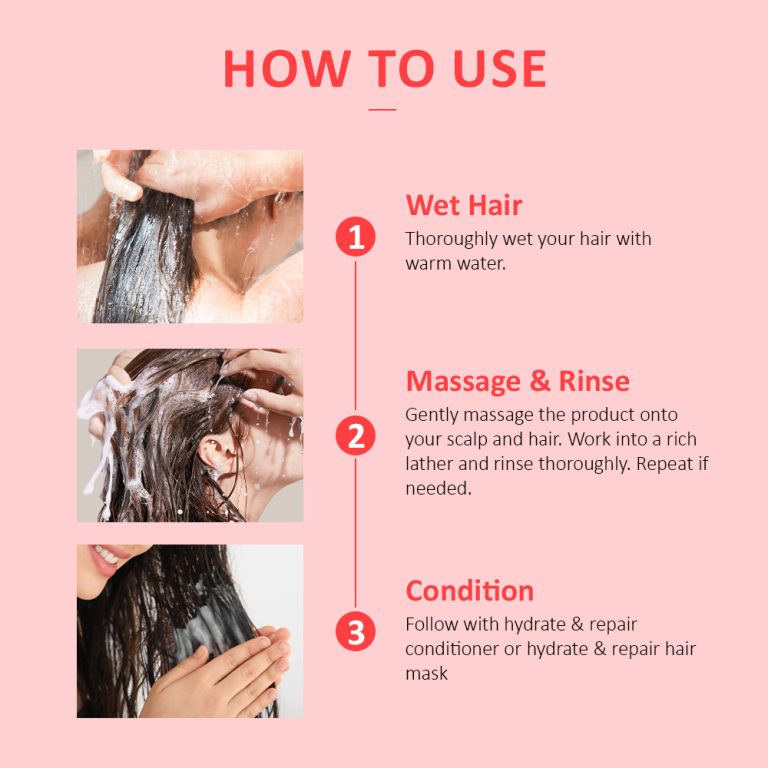 HOW TO USE

1

Wet Hair

Thoroughly wet your hair with warm water.

2

Massage & Rinse

Gently massage the product onto your scalp and hair. Work into a rich lather and rinse thoroughly. Repeat if needed.

3

Condition

Follow with hydrate & repair conditioner or hydrate & repair hair mask