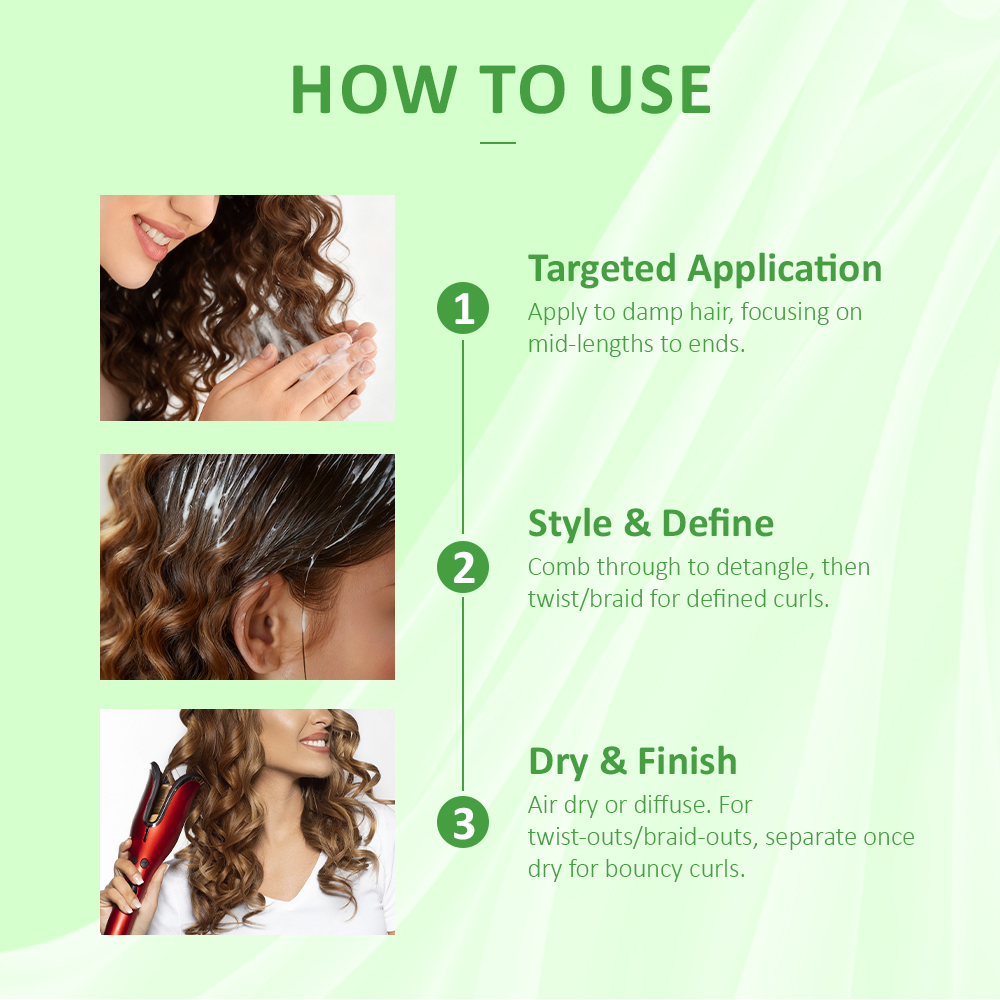 HOW TO USE

1
Targeted Application
Apply to damp hair, focusing on mid-lengths to ends.

2
Style & Define
Comb through to detangle, then twist/braid for defined curls.

3
Dry & Finish
Air dry or diffuse. For twist-outs/braid-outs, separate once dry for bouncy curls.