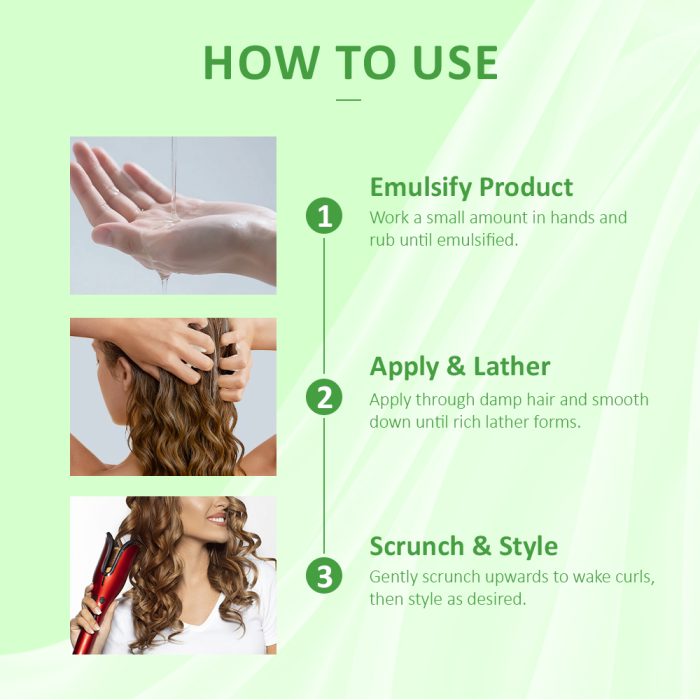 HOW TO USE

1

Emulsify Product

Work a small amount in hands and rub until emulsified.

2

Apply & Lather

Apply through damp hair and smooth down until rich lather forms.

3

Scrunch & Style

Gently scrunch upwards to wake curls, then style as desired.