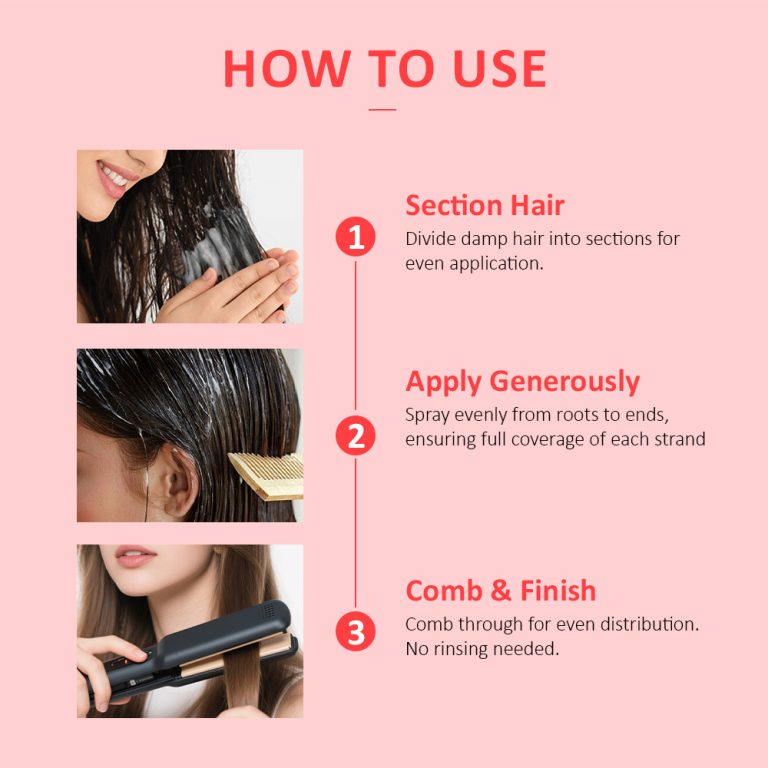 HOW TO USE

1
Section Hair
Divide damp hair into sections for even application.

2
Apply Generously
Spray evenly from roots to ends, ensuring full coverage of each strand

3
Comb & Finish
Comb through for even distribution. No rinsing needed.