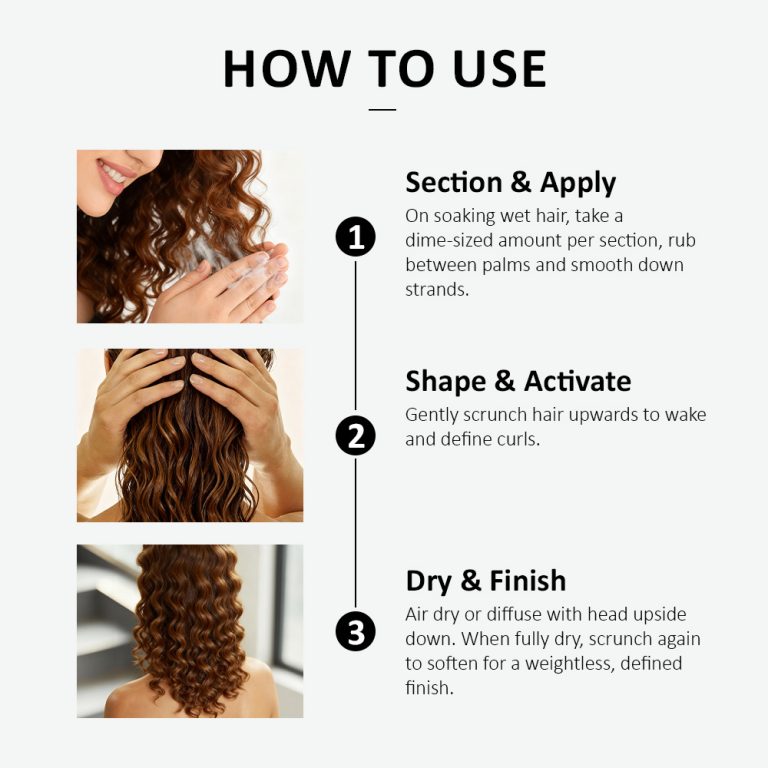 HOW TO USE

1

Section & Apply
On soaking wet hair, take a dime-sized amount per section, rub between palms and smooth down strands.

2

Shape & Activate
Gently scrunch hair upwards to wake and define curls.

3

Dry & Finish
Air dry or diffuse with head upside down. When fully dry, scrunch again to soften for a weightless, defined finish.