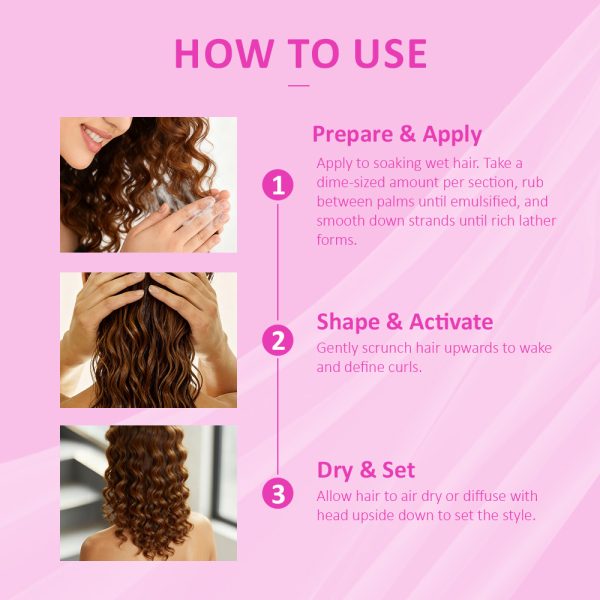 HOW TO USE

1

Prepare & Apply

Apply to soaking wet hair. Take a dime-sized amount per section, rub between palms until emulsified, and smooth down strands until rich lather forms.

2

Shape & Activate

Gently scrunch hair upwards to wake and define curls.

3

Dry & Set

Allow hair to air dry or diffuse with head upside down to set the style.