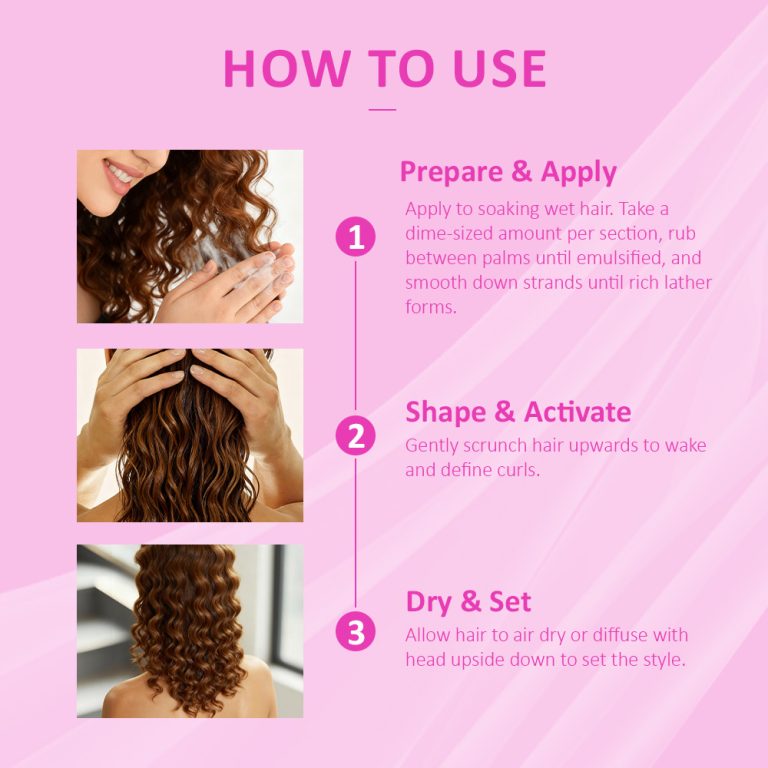 HOW TO USE

1

Prepare & Apply

Apply to soaking wet hair. Take a dime-sized amount per section, rub between palms until emulsified, and smooth down strands until rich lather forms.

2

Shape & Activate

Gently scrunch hair upwards to wake and define curls.

3

Dry & Set

Allow hair to air dry or diffuse with head upside down to set the style.